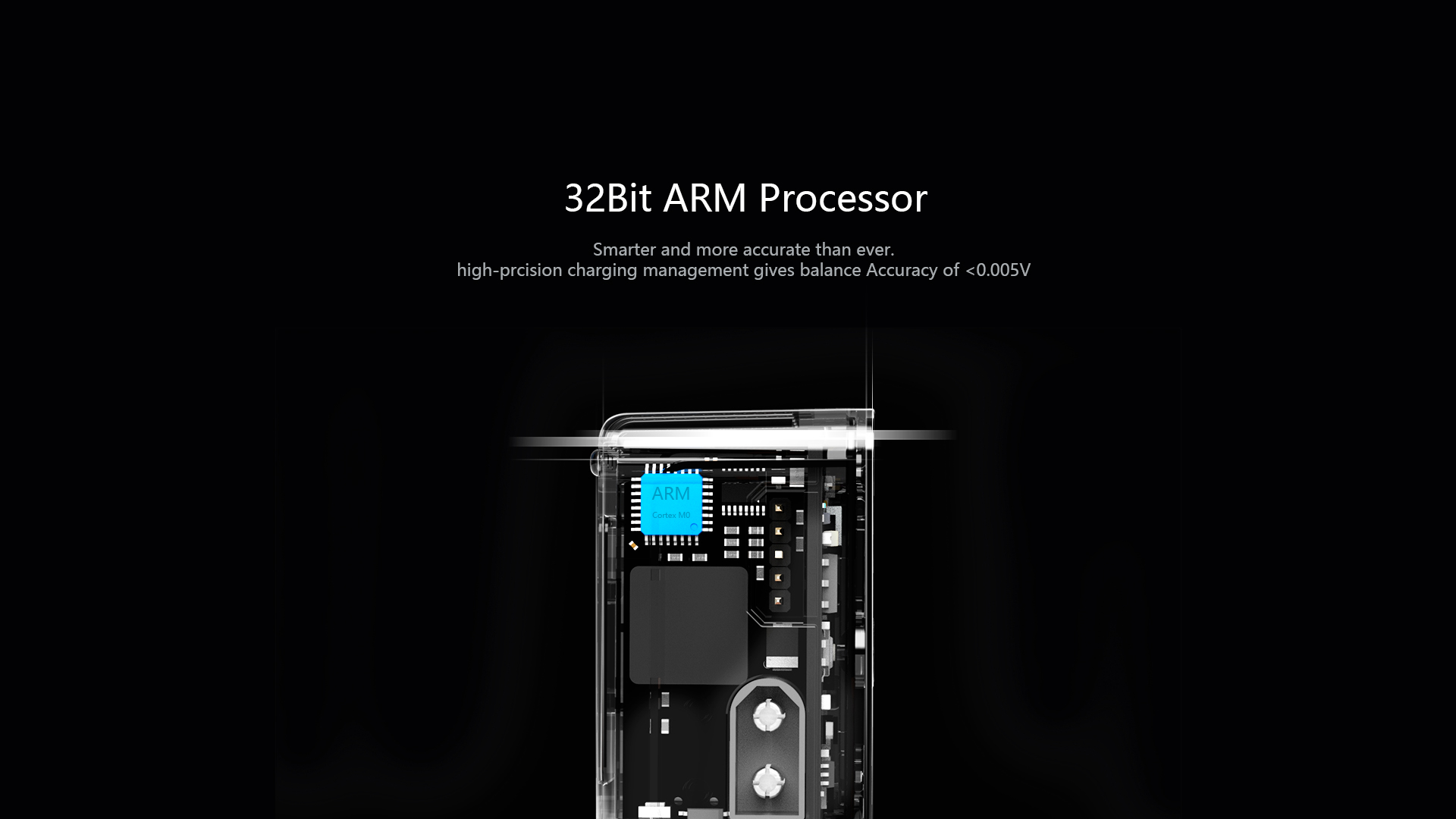 32Bit ARM Processor

Smarter and more accurate than ever.
high-prcision charging management gives balance Accuracy of <0.005V

ARM
Cortex M0