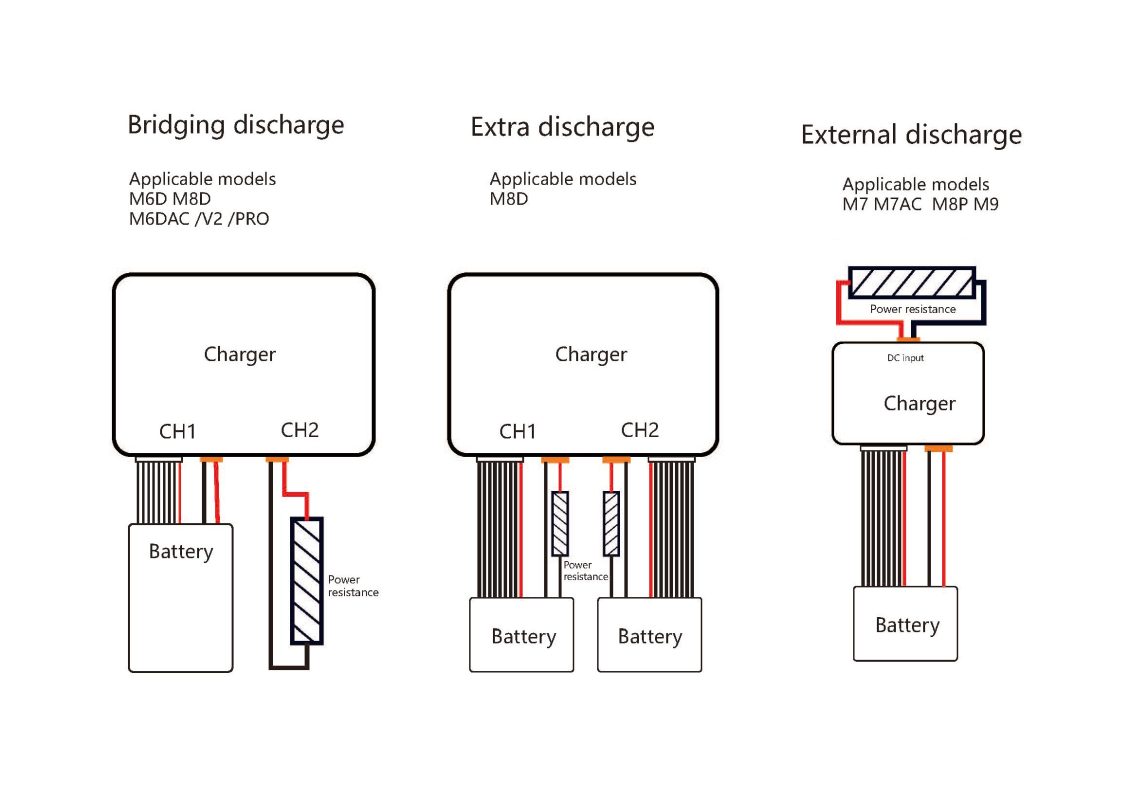 Bridging discharge

Applicable models
M6D M8D
M6DAC /V2 /PRO

Charger

CH1 CH2

Battery

Power resistance

Extra discharge

Applicable models
M8D

Charger

CH1 CH2

Power resistance

Battery

Battery

External discharge

Applicable models
M7 M7AC M8P M9

Power resistance

DC input

Charger

Battery